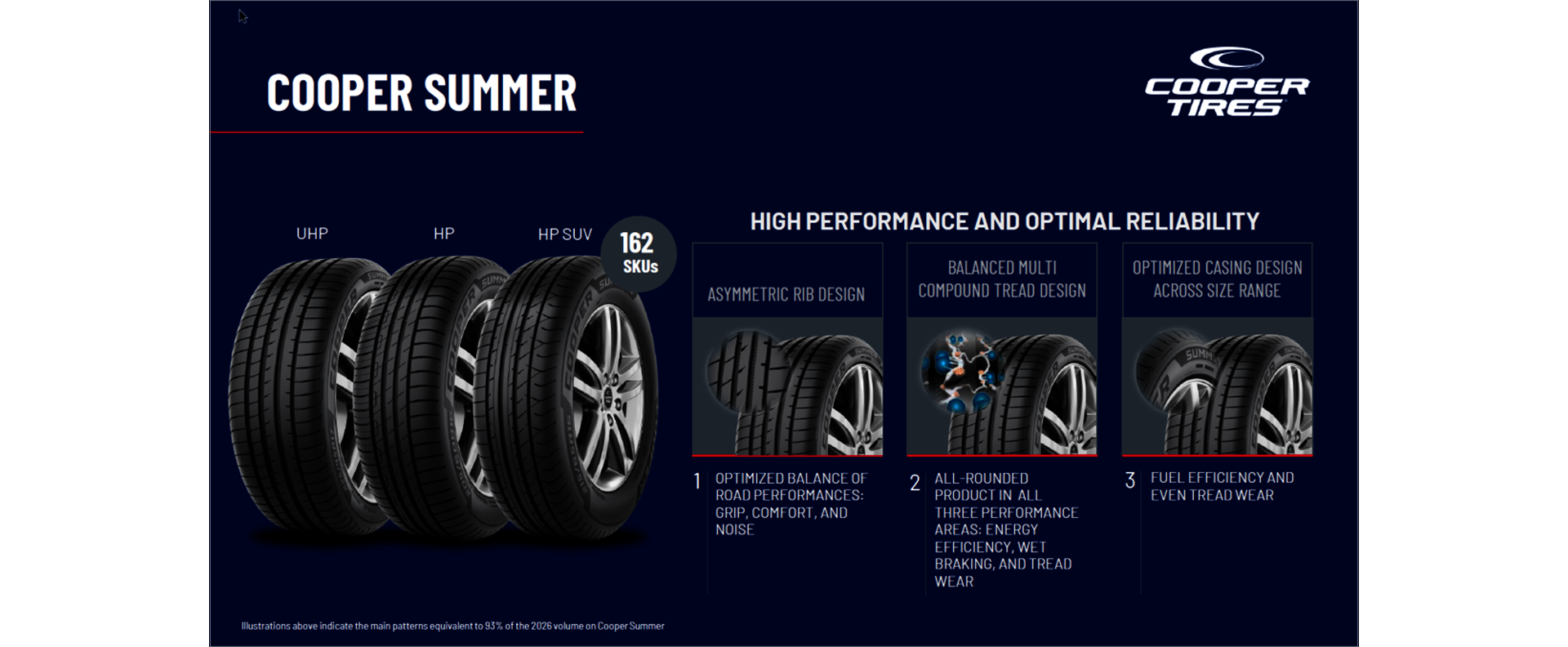 COOPER SUMMER

COOPER TIRES

UHP HP HP SUV

162 SKUs

HIGH PERFORMANCE AND OPTIMAL RELIABILITY

ASYMMETRIC RIB DESIGN

BALANCED MULTI COMPOUND TREAD DESIGN

OPTIMIZED CASING DESIGN ACROSS SIZE RANGE

1 OPTIMIZED BALANCE OF ROAD PERFORMANCES: GRIP, COMFORT, AND NOISE

2 ALL-ROUNDED PRODUCT IN ALL THREE PERFORMANCE AREAS: ENERGY EFFICIENCY, WET BRAKING, AND TREAD WEAR

3 FUEL EFFICIENCY AND EVEN TREAD WEAR

Illustrations above indicate the main patterns equivalent to 93% of the 2026 volume on Cooper Summer